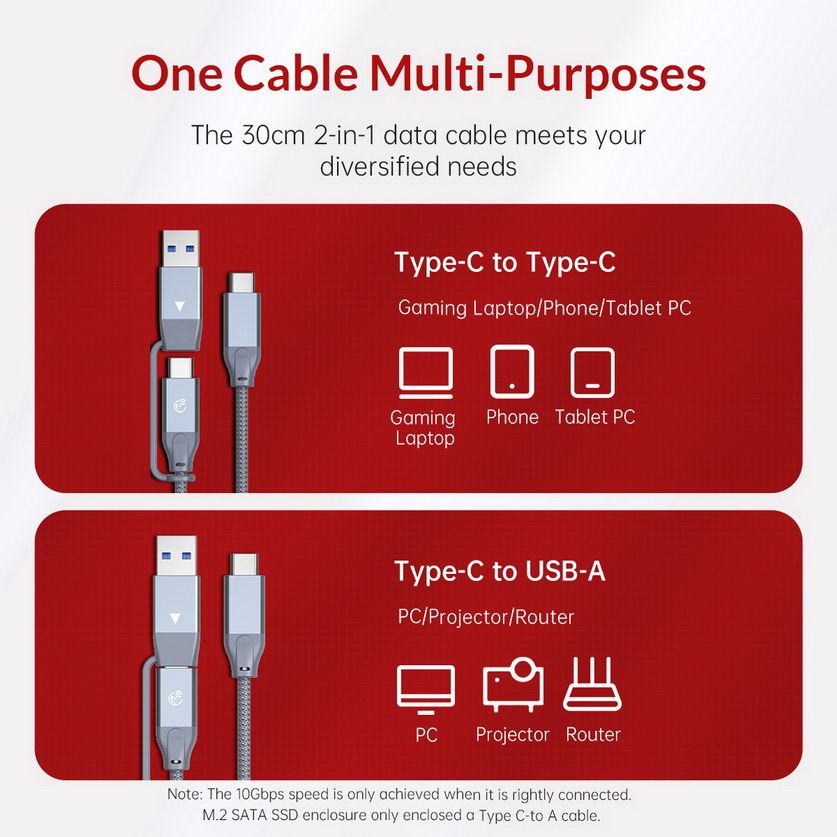 One Cable Multi-Purposes

The 30cm 2-in-1 data cable meets your diversified needs

Type-C to Type-C

Gaming Laptop/Phone/Tablet PC

Gaming Laptop

Phone

Tablet PC

Type-C to USB-A

PC/Projector/Router

PC

Projector

Router

Note: The 10Gbps speed is only achieved when it is rightly connected.
M.2 SATA SSD enclosure only enclosed a Type C-to A cable.