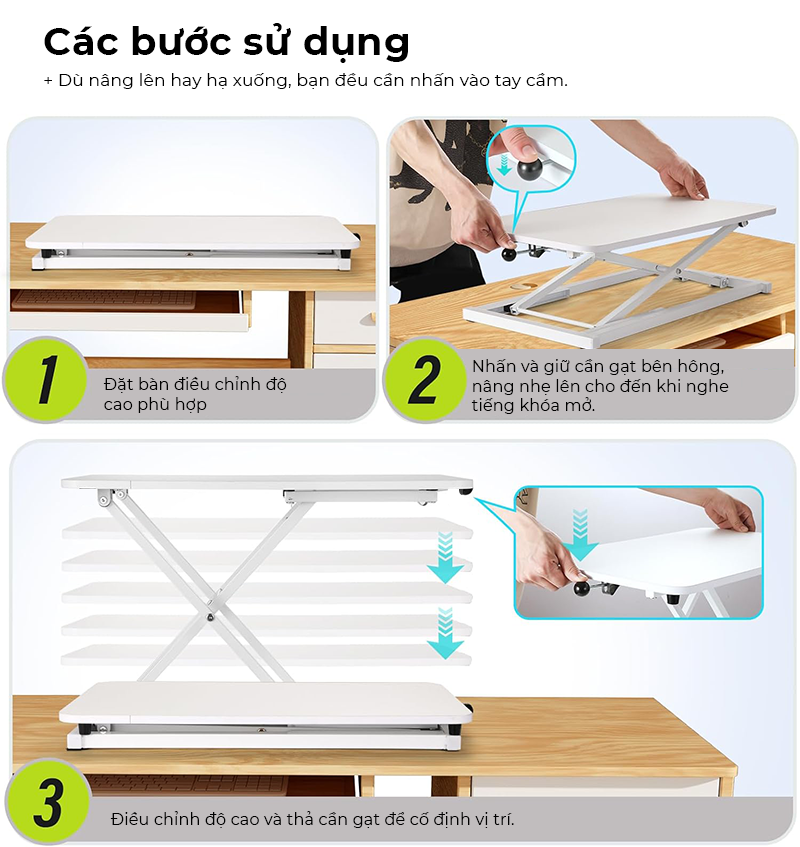 Các bước sử dụng
+ Dù nâng lên hay hạ xuống, bạn đều cần nhấn vào tay cầm.

1
Đặt bàn điều chỉnh độ cao phù hợp

2
Nhấn và giữ cần gạt bên hông, nâng nhẹ lên cho đến khi nghe tiếng khóa mở.

3
Điều chỉnh độ cao và thả cần gạt để cố định vị trí.