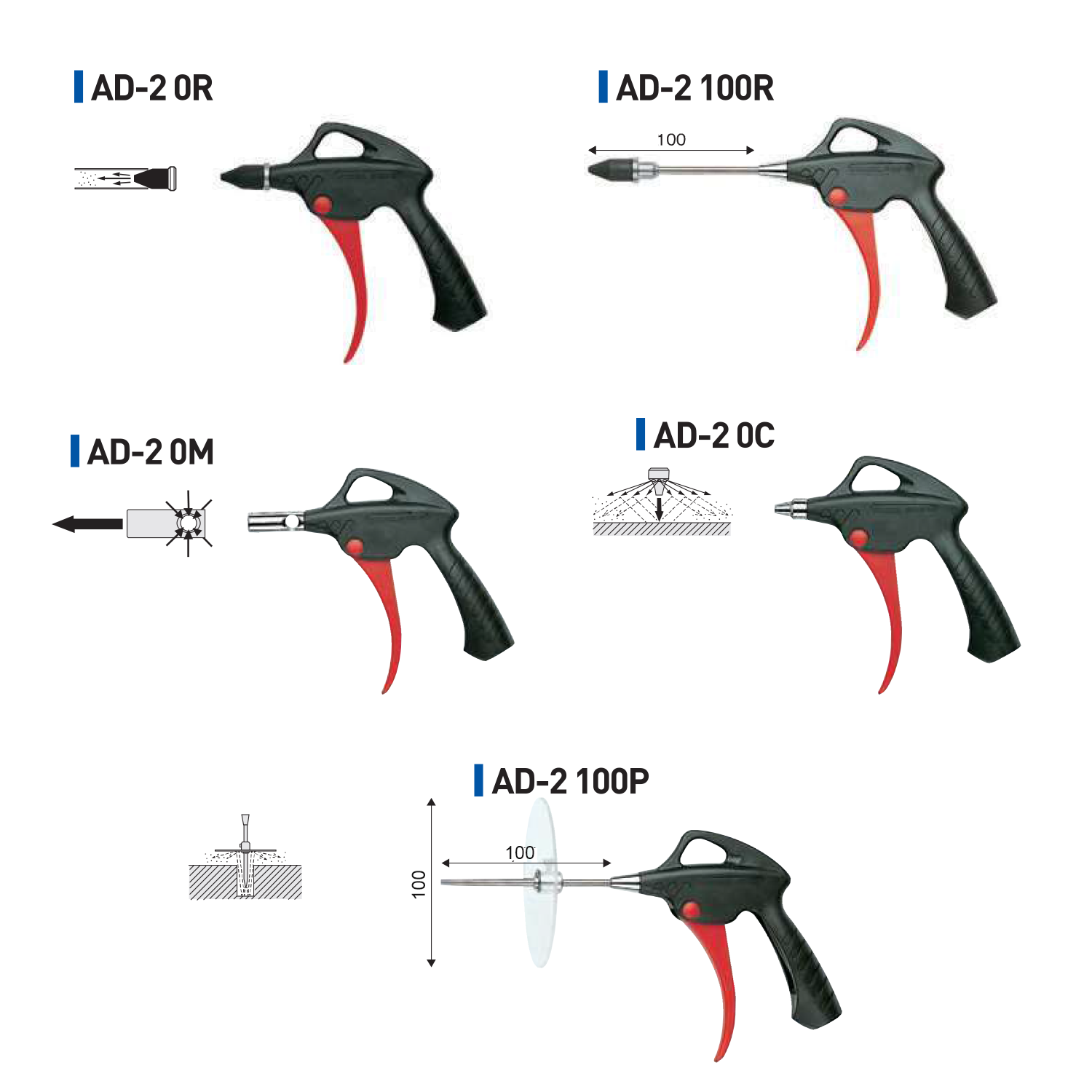 AD-2 0R

AD-2 100R

100

AD-2 0M

AD-2 0C

AD-2 100P

100

100