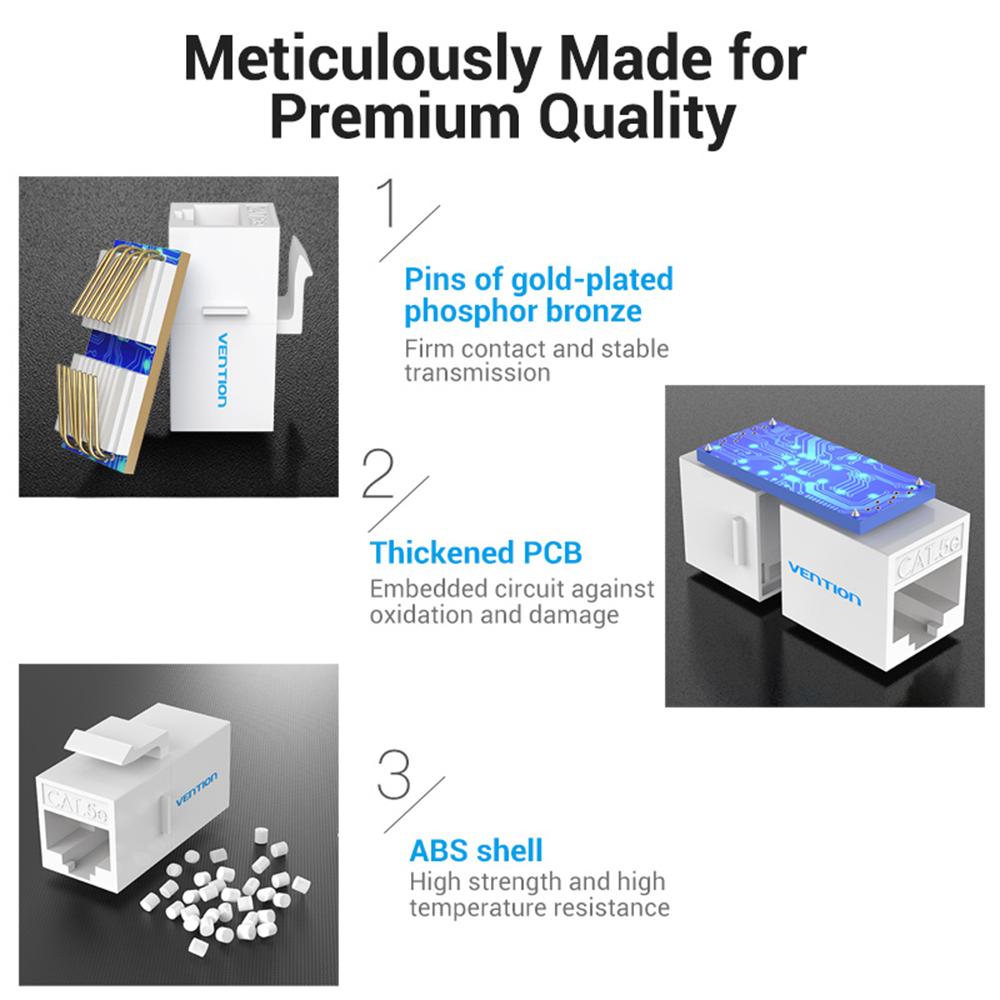 Meticulously Made for Premium Quality

VENTION

1

Pins of gold-plated phosphor bronze

Firm contact and stable transmission

2

Thickened PCB

Embedded circuit against oxidation and damage

VENTION

CAT.5e

CAT.5e

VENTION

3

ABS shell

High strength and high temperature resistance