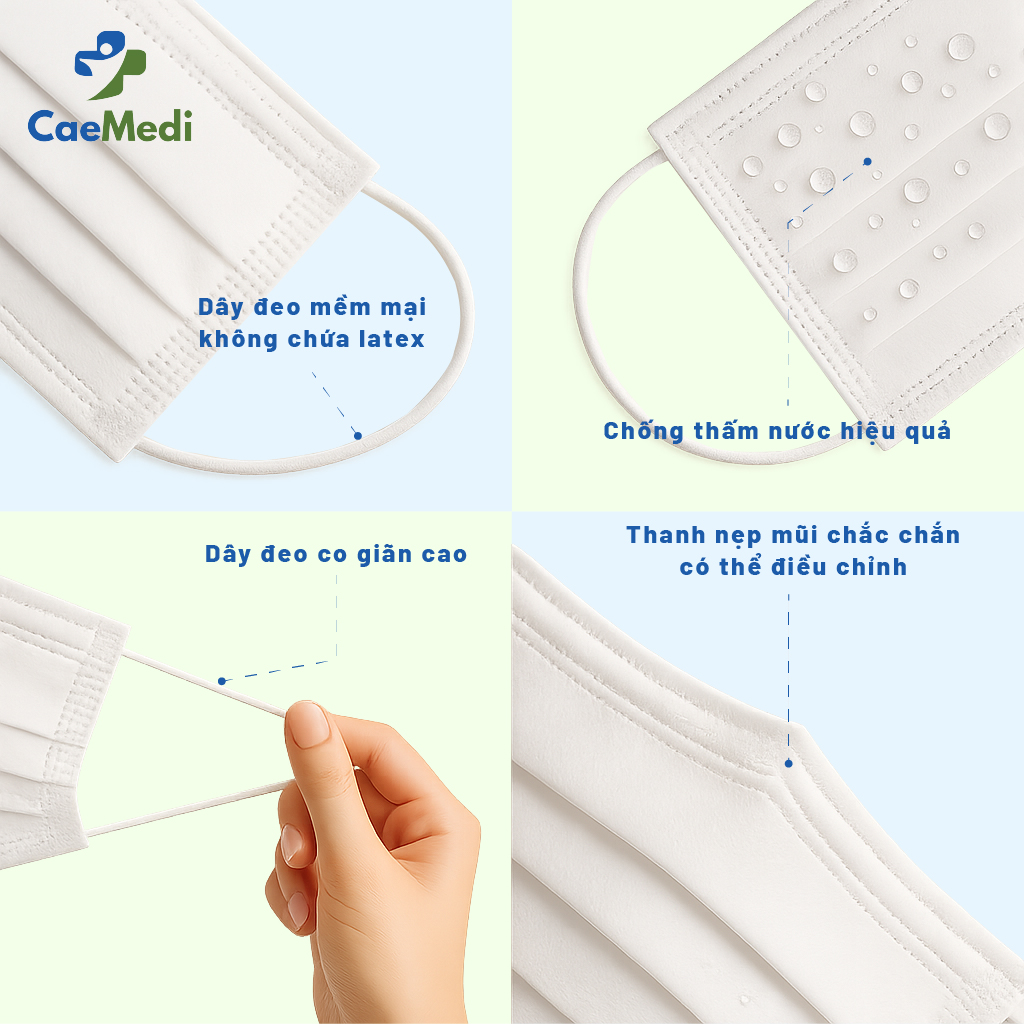 CaeMedi

Dây đeo mềm mại không chứa latex

Chống thấm nước hiệu quả

Dây đeo co giãn cao

Thanh nẹp mũi chắc chắn có thể điều chỉnh