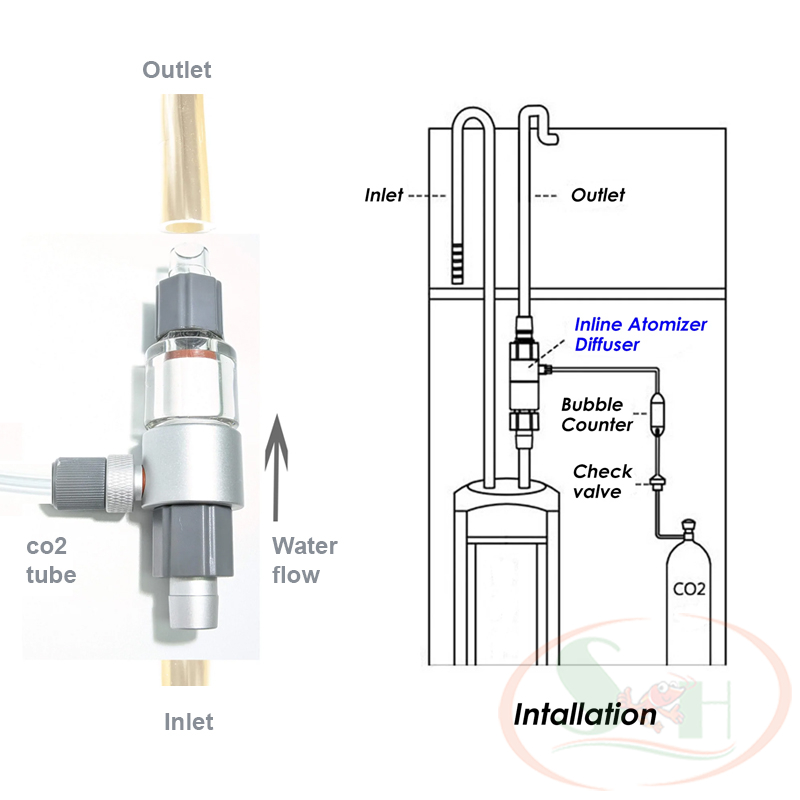 Outlet

co2 tube

Water flow

Inlet

Inlet

Outlet

Inline Atomizer Diffuser

Bubble Counter

Check valve

CO2

Intallation

SH