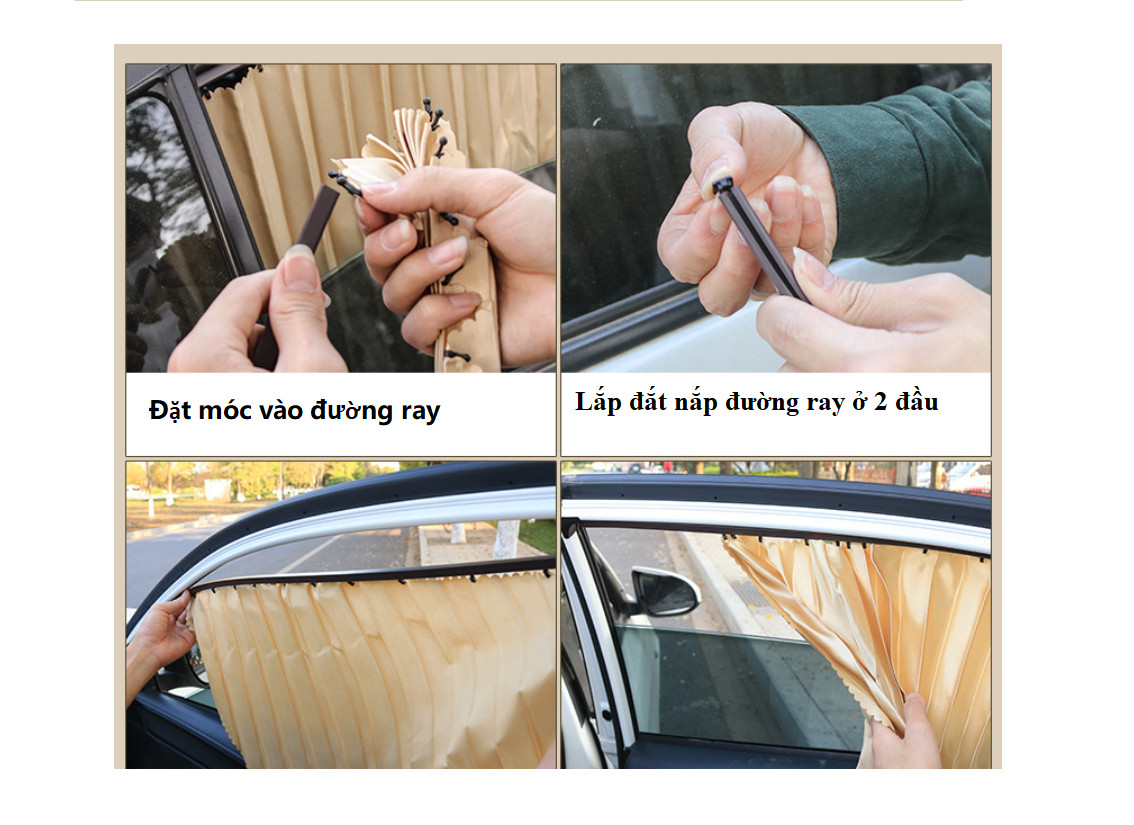 Đặt móc vào đường ray

Lắp đắt nắp đường ray ở 2 đầu