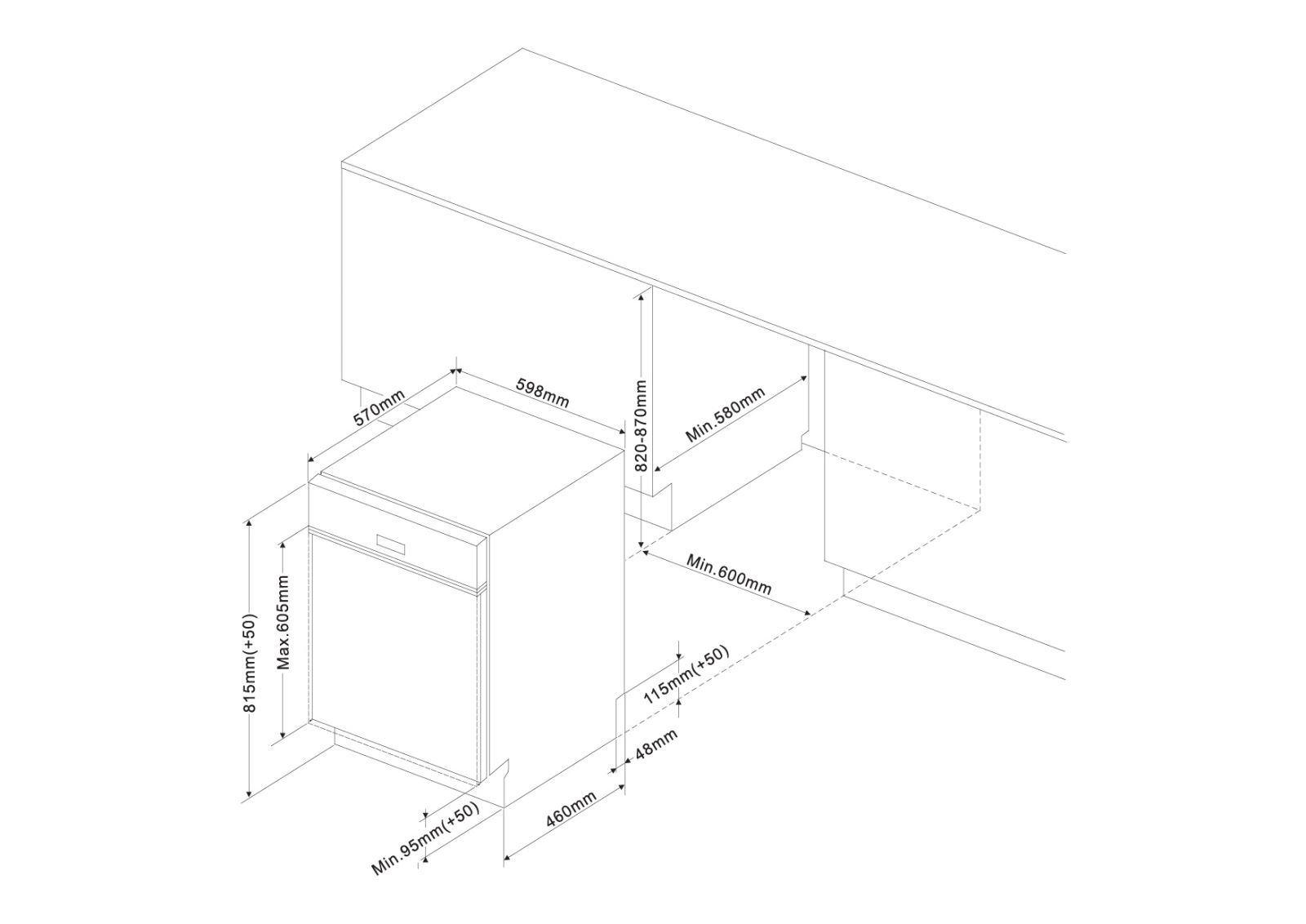 570mm
598mm
820-870mm
Min.580mm
Min.600mm
815mm(+50)
Max.605mm
115mm(+50)
48mm
460mm
Min.95mm(+50)