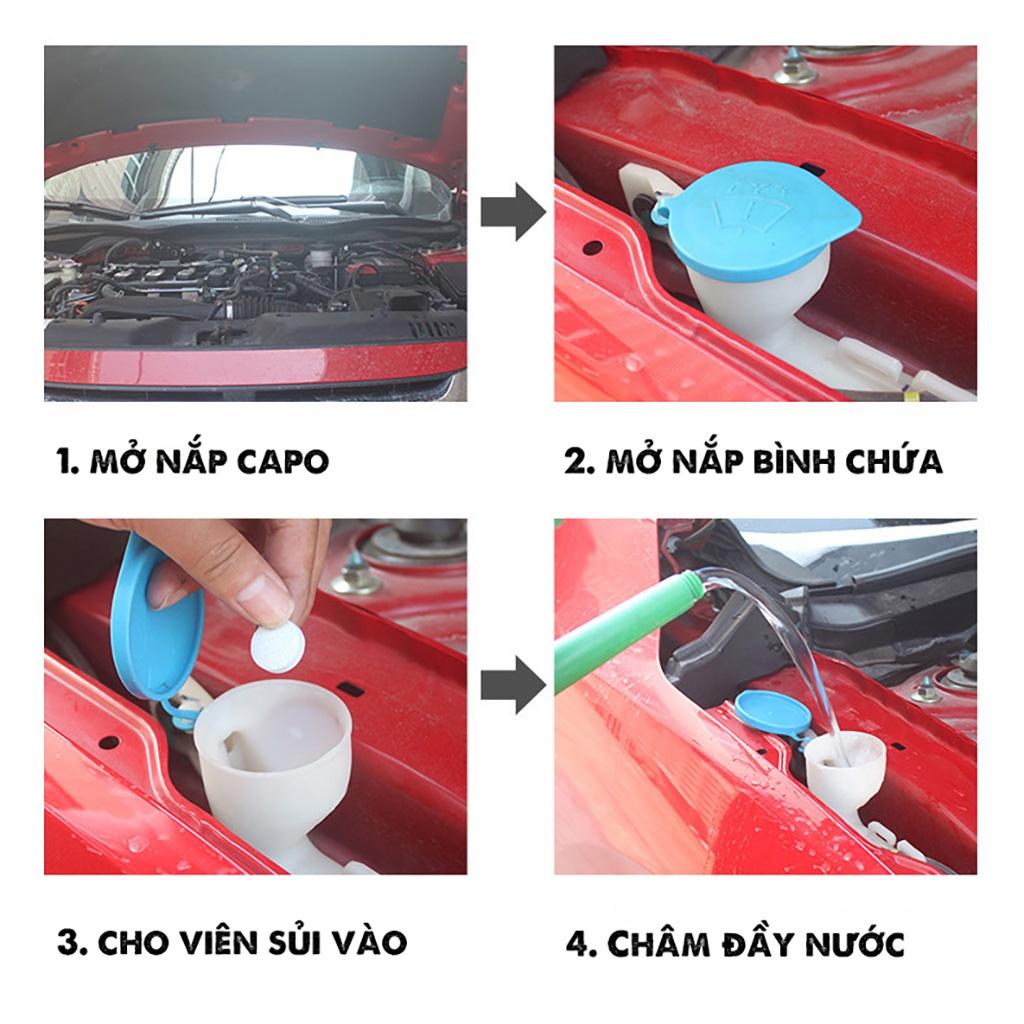 1. MỞ NẮP CAPO

2. MỞ NẮP BÌNH CHỨA

3. CHO VIÊN SỦI VÀO

4. CHÂM ĐẦY NƯỚC