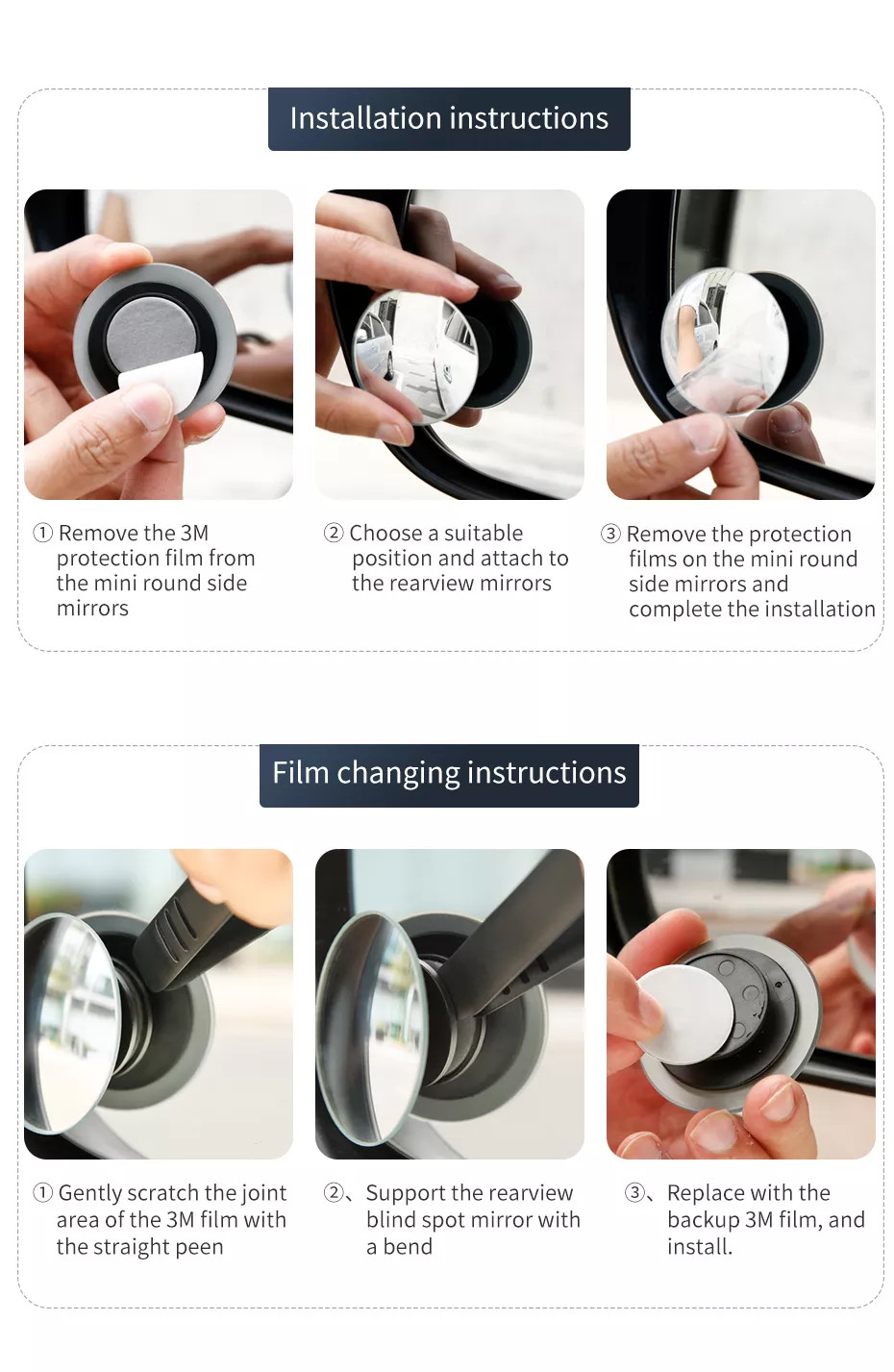 Installation instructions

① Remove the 3M protection film from the mini round side mirrors

② Choose a suitable position and attach to the rearview mirrors

③ Remove the protection films on the mini round side mirrors and complete the installation

Film changing instructions

① Gently scratch the joint area of the 3M film with the straight peen

②、Support the rearview blind spot mirror with a bend

③、Replace with the backup 3M film, and install.