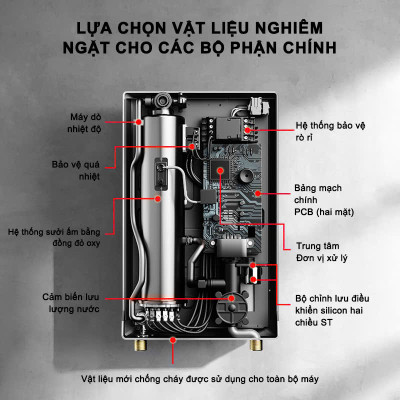 LỰA CHỌN VẬT LIỆU NGHIÊM NGẶT CHO CÁC BỘ PHẬN CHÍNH

Máy dò nhiệt độ

Bảo vệ quá nhiệt

Hệ thống sưởi ấm bằng đồng đỏ oxy

Cảm biến lưu lượng nước

Hệ thống bảo vệ rò rỉ

Bảng mạch chính PCB (hai mặt)

Trung tâm Đơn vị xử lý

Bộ chỉnh lưu điều khiển silicon hai chiều ST

Vật liệu mới chống cháy được sử dụng cho toàn bộ máy