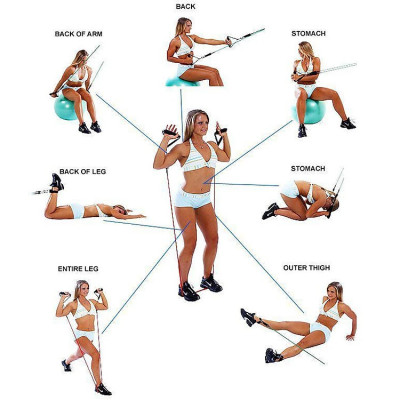 BACK

BACK OF ARM

STOMACH

BACK OF LEG

STOMACH

ENTIRE LEG

OUTER THIGH