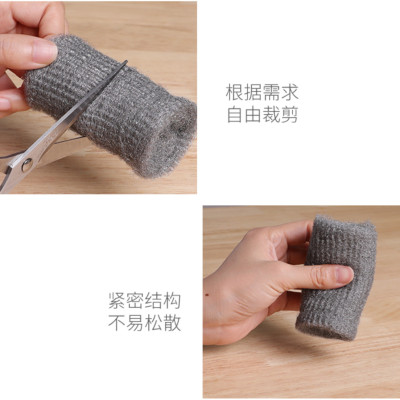 根据需求
自由裁剪

紧密结构
不易松散