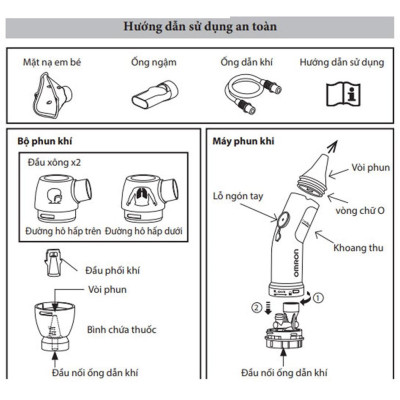 Hướng dẫn sử dụng an toàn

Mặt nạ em bé

Ống ngậm

Ống dẫn khí

Hướng dẫn sử dụng

Bộ phun khí

Đầu xông x2

Đường hô hấp trên

Đường hô hấp dưới

Đầu phối khí

Vòi phun

Bình chứa thuốc

Đầu nối ống dẫn khí

Máy phun khí

Vòi phun

Lỗ ngón tay

vòng chữ O

Khoang thu

OMRON

①

②

Đầu nối ống dẫn khí