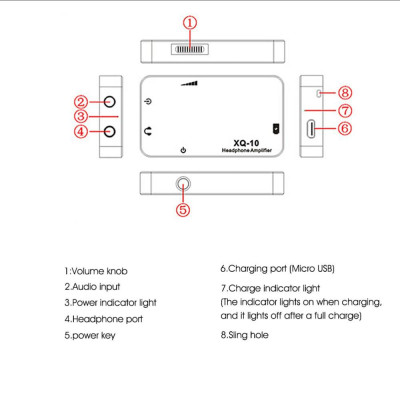 ①

②
③
④

XQ-10
Headphone Amplifier

⑧
⑦
⑥

⑤

1:Volume knob
2.Audio input
3.Power indicator light
4.Headphone port
5.power key

6.Charging port (Micro USB)
7.Charge indicator light
(The indicator lights on when charging, and it lights off after a full charge)
8.Sling hole